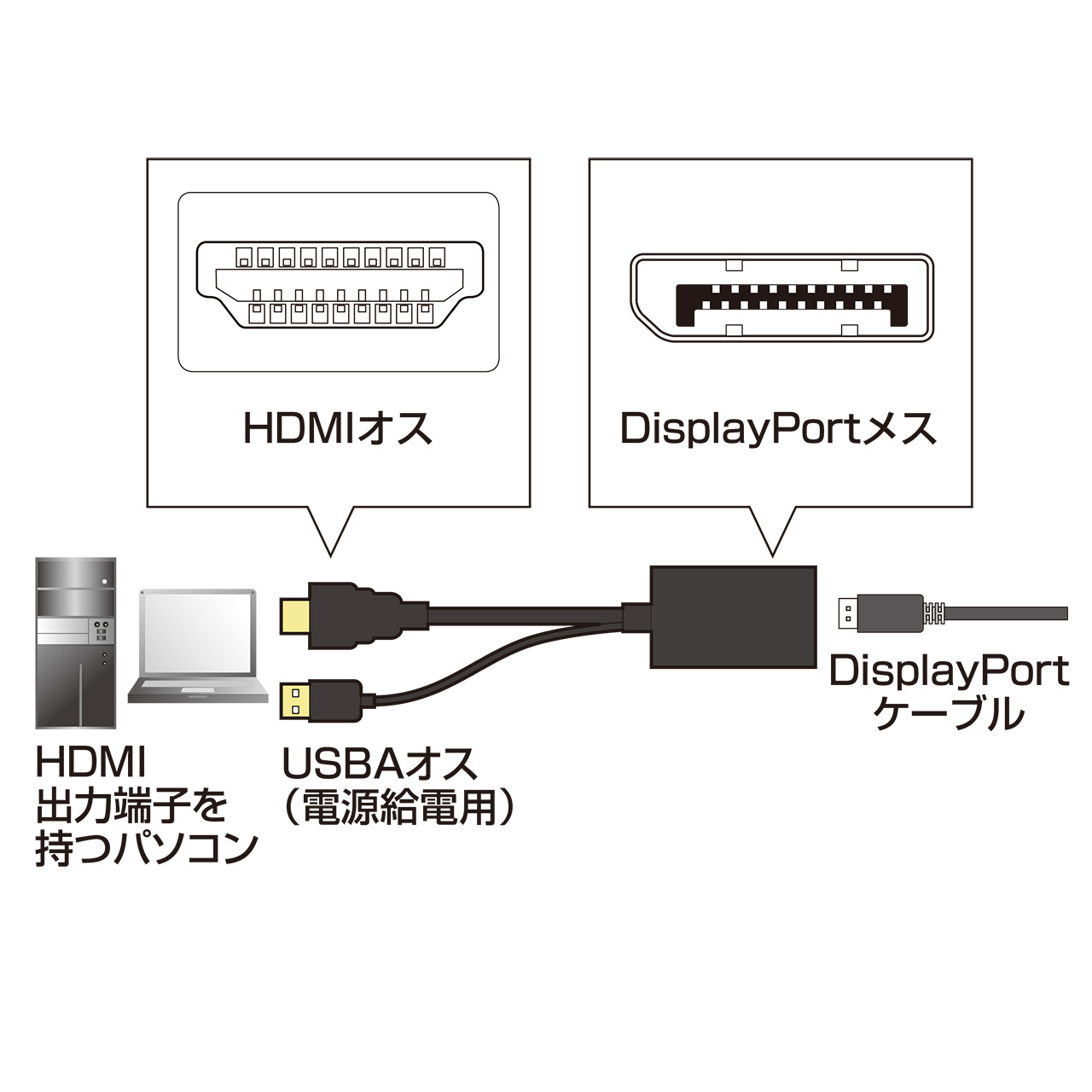 HDMIオス

DisplayPortメス

HDMI
出力端子を
持つパソコン

USBAオス
（電源給電用）

DisplayPort
ケーブル