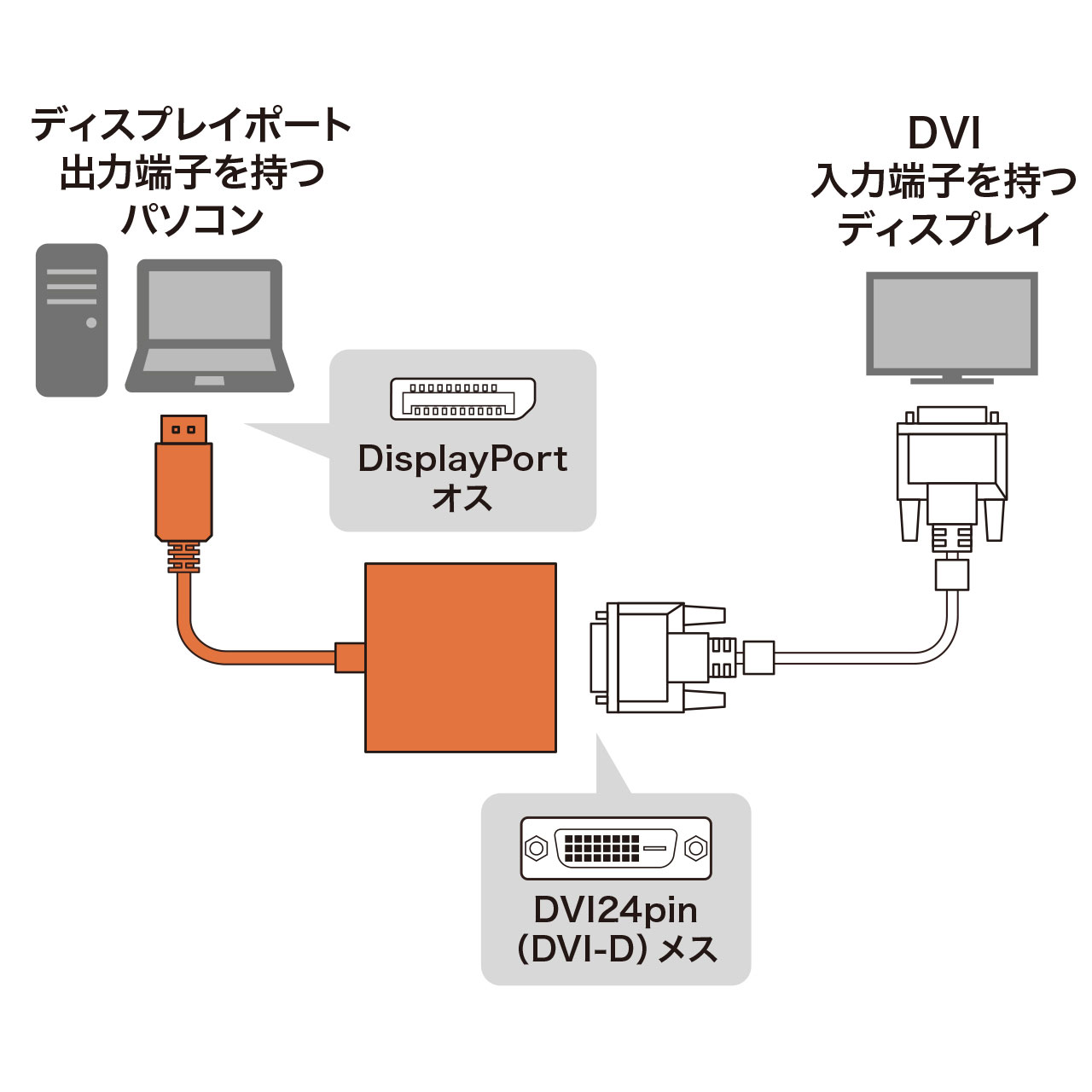 ディスプレイポート
出力端子を持つ
パソコン

DVI
入力端子を持つ
ディスプレイ

DisplayPort
オス

DVI24pin
(DVI-D) メス