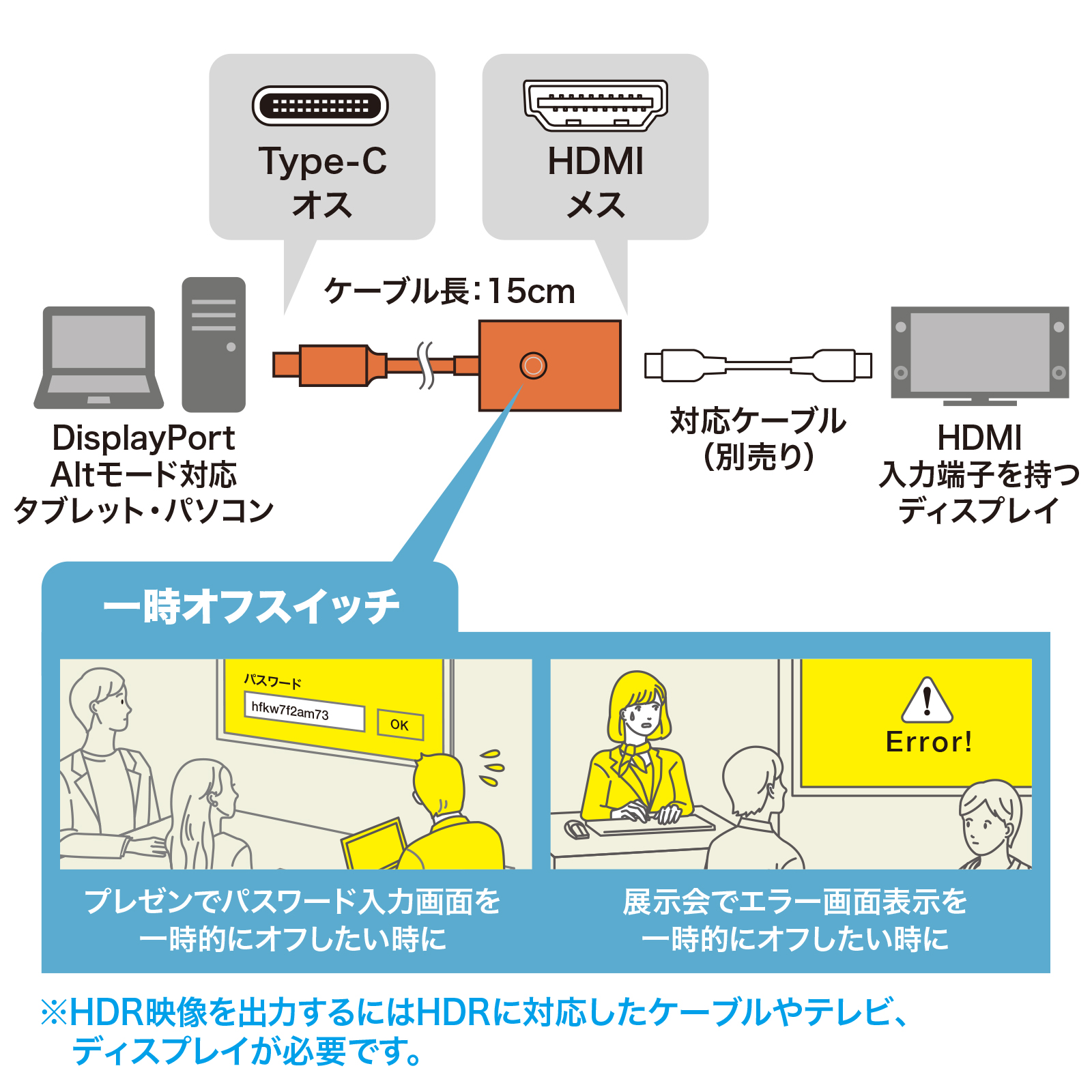 Type-C
オス

HDMI
メス

ケーブル長：15cm

DisplayPort
Altモード対応
タブレット・パソコン

対応ケーブル
（別売り）

HDMI
入力端子を持つ
ディスプレイ

一時オフスイッチ

パスワード
hfkw7f2am73
OK

Error!

プレゼンでパスワード入力画面を
一時的にオフしたい時に

展示会でエラー画面表示を
一時的にオフしたい時に

※HDR映像を出力するにはHDRに対応したケーブルやテレビ、
ディスプレイが必要です。