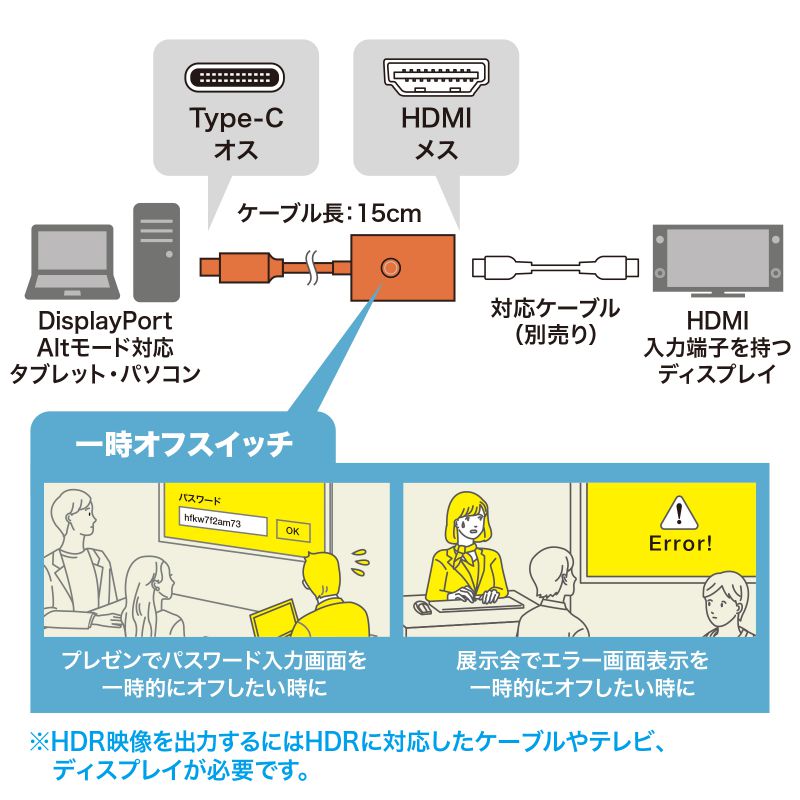 Type-C
オス

HDMI
メス

ケーブル長：15cm

DisplayPort
Altモード対応
タブレット・パソコン

対応ケーブル
（別売り）

HDMI
入力端子を持つ
ディスプレイ

一時オフスイッチ

パスワード
hfkw7f2am73
OK

Error!

プレゼンでパスワード入力画面を
一時的にオフしたい時に

展示会でエラー画面表示を
一時的にオフしたい時に

※HDR映像を出力するにはHDRに対応したケーブルやテレビ、
ディスプレイが必要です。