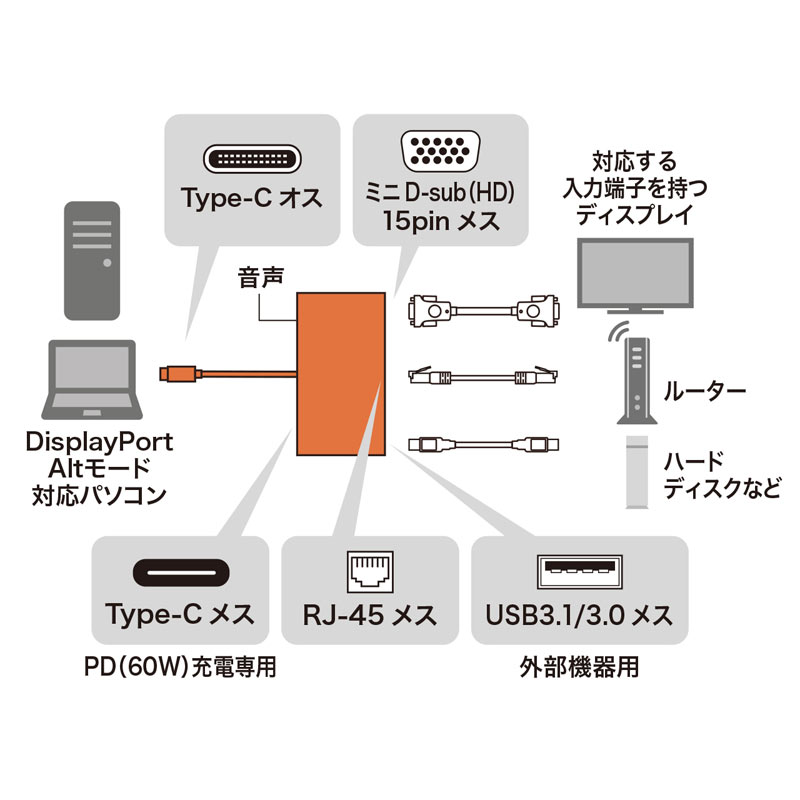 Type-C オス

ミニ D-sub(HD) 15pin メス

対応する
入力端子を持つ
ディスプレイ

音声

ルーター

ハード
ディスクなど

DisplayPort
Altモード
対応パソコン

Type-C メス

PD(60W)充電専用

RJ-45 メス

USB3.1/3.0 メス

外部機器用