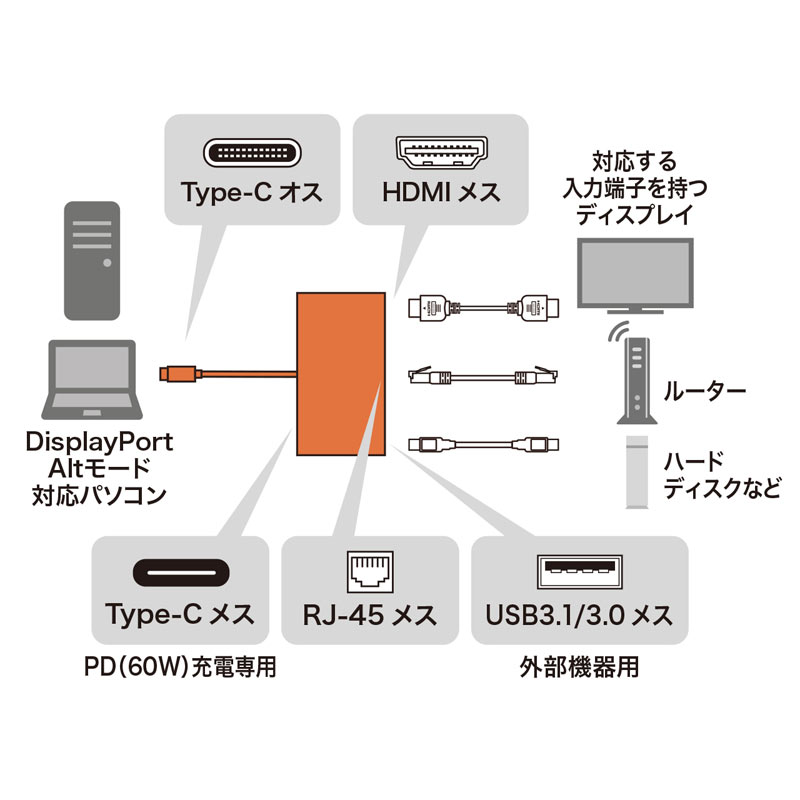 Type-C オス

HDMI メス

対応する
入力端子を持つ
ディスプレイ

DisplayPort
Altモード
対応パソコン

ルーター

ハード
ディスクなど

Type-C メス

PD(60W)充電専用

RJ-45 メス

USB3.1/3.0 メス

外部機器用