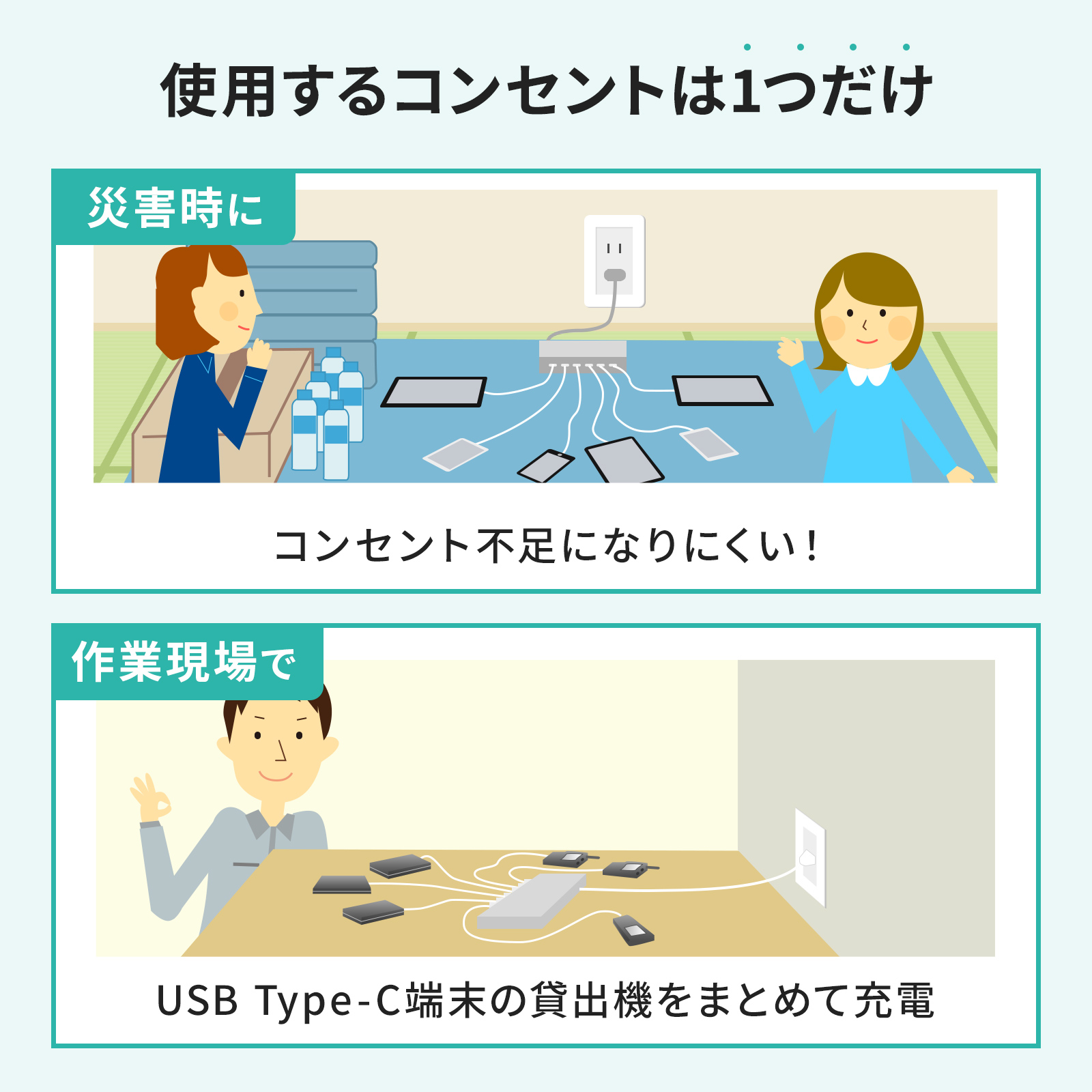 使用するコンセントは1つだけ

災害時に

コンセント不足になりにくい！

作業現場で

USB Type-C端末の貸出機をまとめて充電