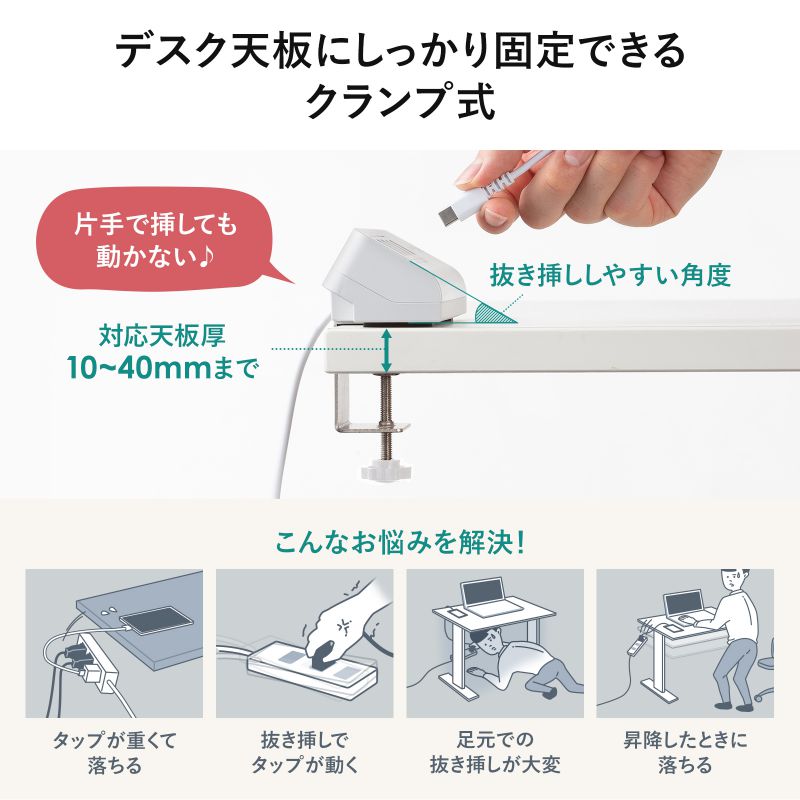 デスク天板にしっかり固定できる
クランプ式

片手で挿しても
動かない♪

抜き挿ししやすい角度

対応天板厚
10~40mmまで

こんなお悩みを解決!

タップが重くて
落ちる

抜き挿しで
タップが動く

足元での
抜き挿しが大変

昇降したときに
落ちる