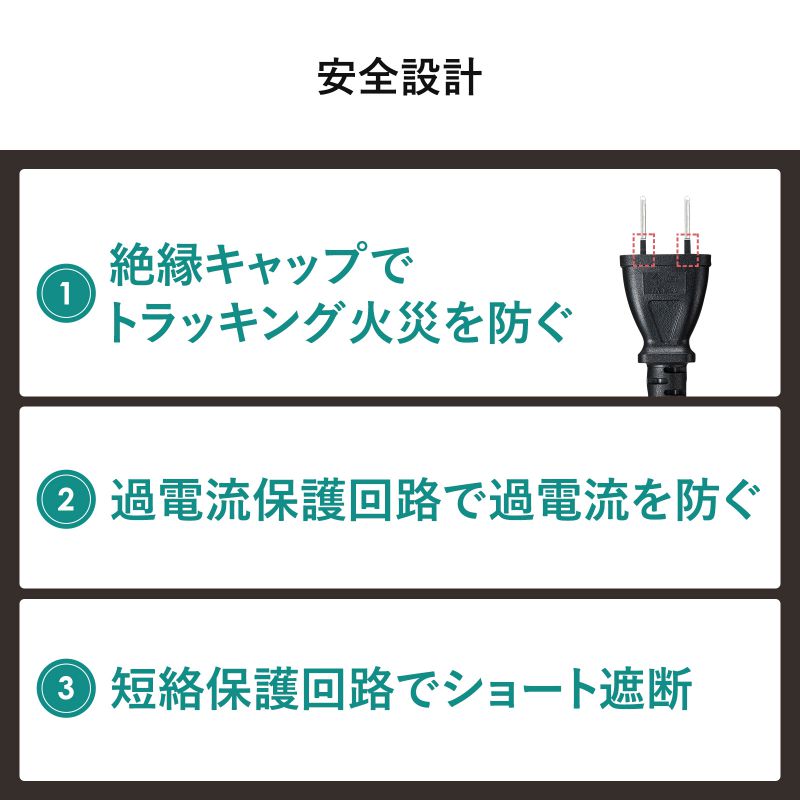 安全設計

1 絶縁キャップで
トラッキング火災を防ぐ

2 過電流保護回路で過電流を防ぐ

3 短絡保護回路でショート遮断