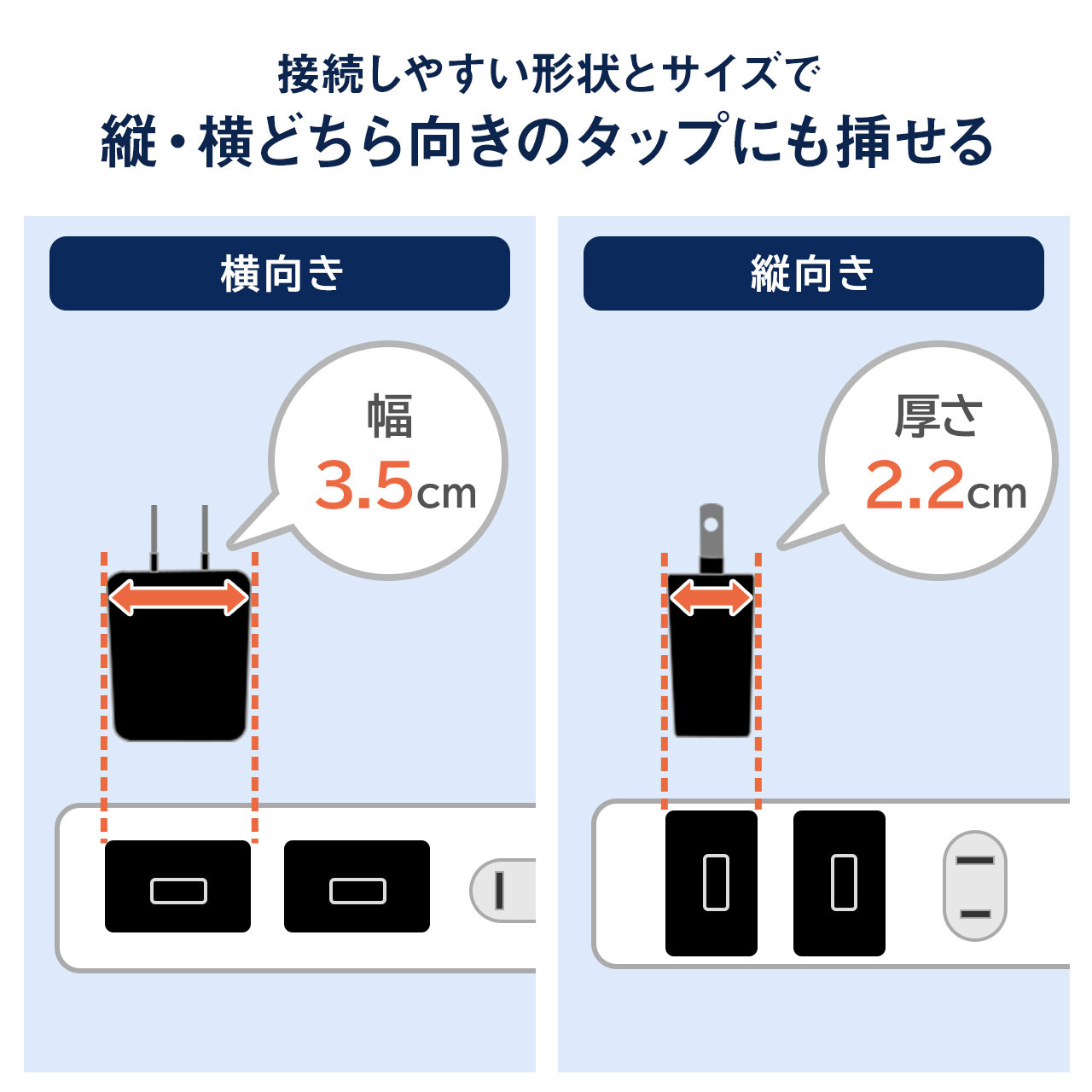 接続しやすい形状とサイズで
縦・横どちら向きのタップにも挿せる

横向き

幅
3.5cm

縦向き

厚さ
2.2cm