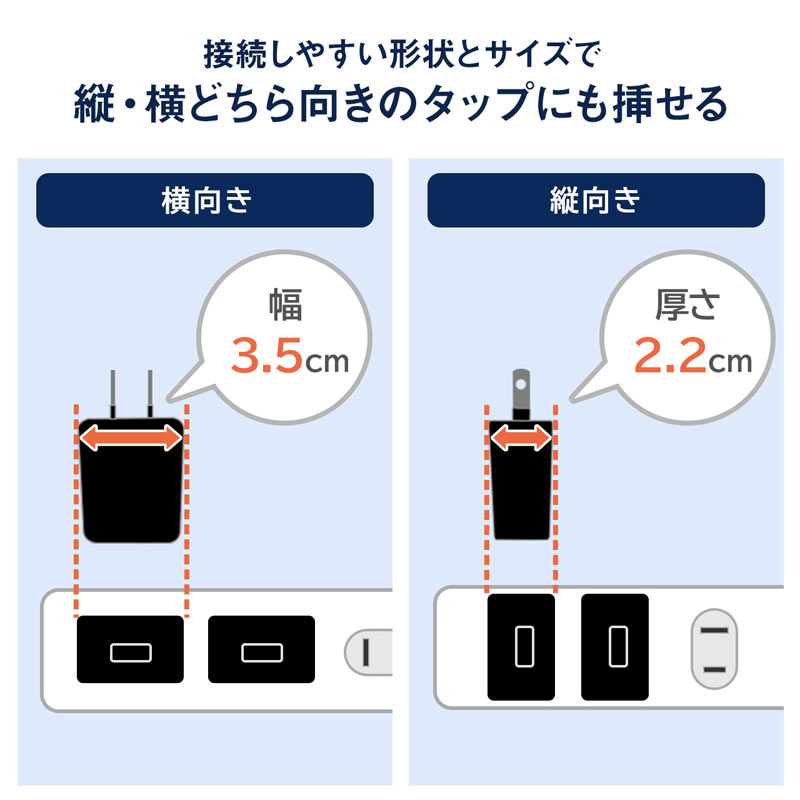 接続しやすい形状とサイズで
縦・横どちら向きのタップにも挿せる

横向き

幅
3.5cm

縦向き

厚さ
2.2cm