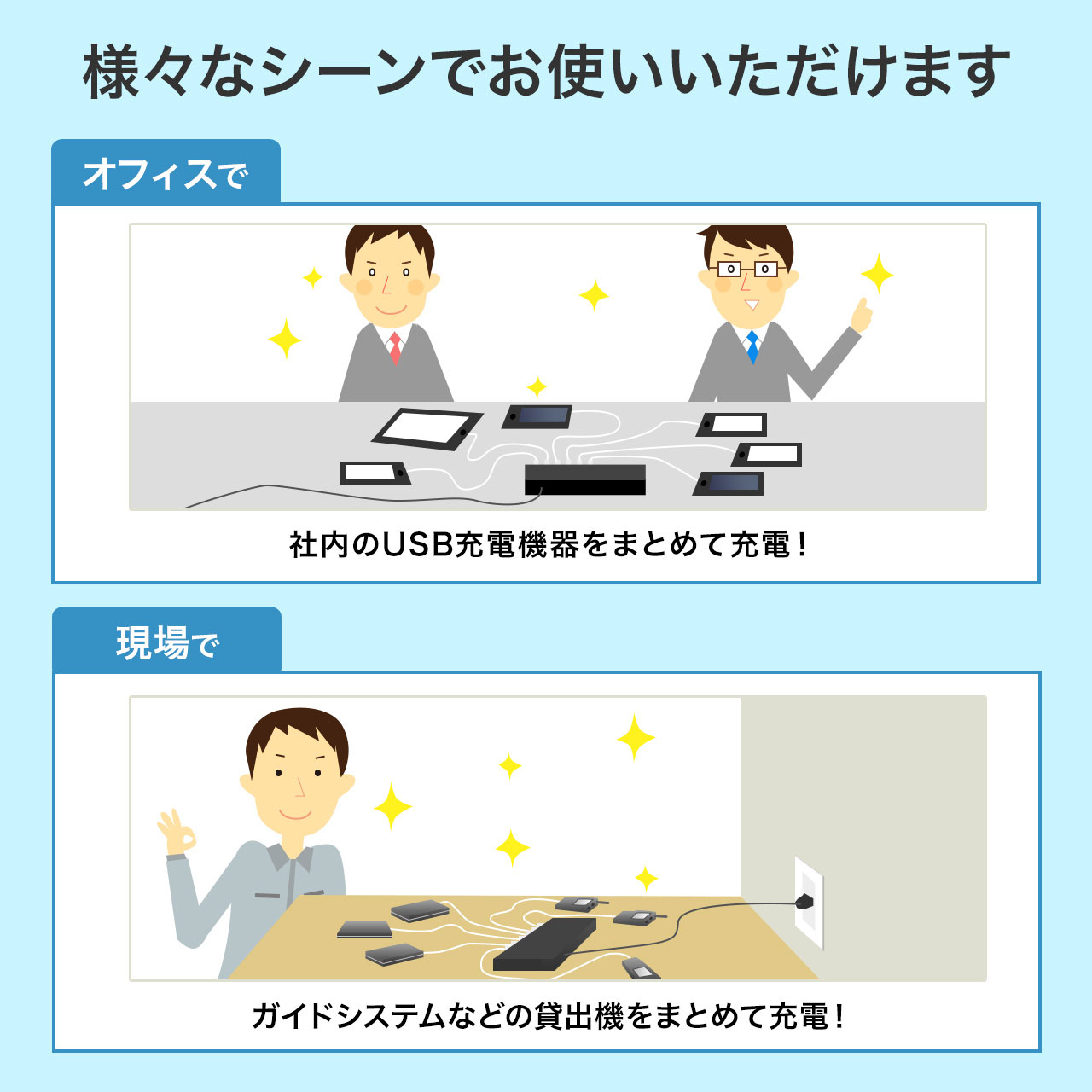 様々なシーンでお使いいただけます

オフィスで

社内のUSB充電機器をまとめて充電！

現場で

ガイドシステムなどの貸出機をまとめて充電！