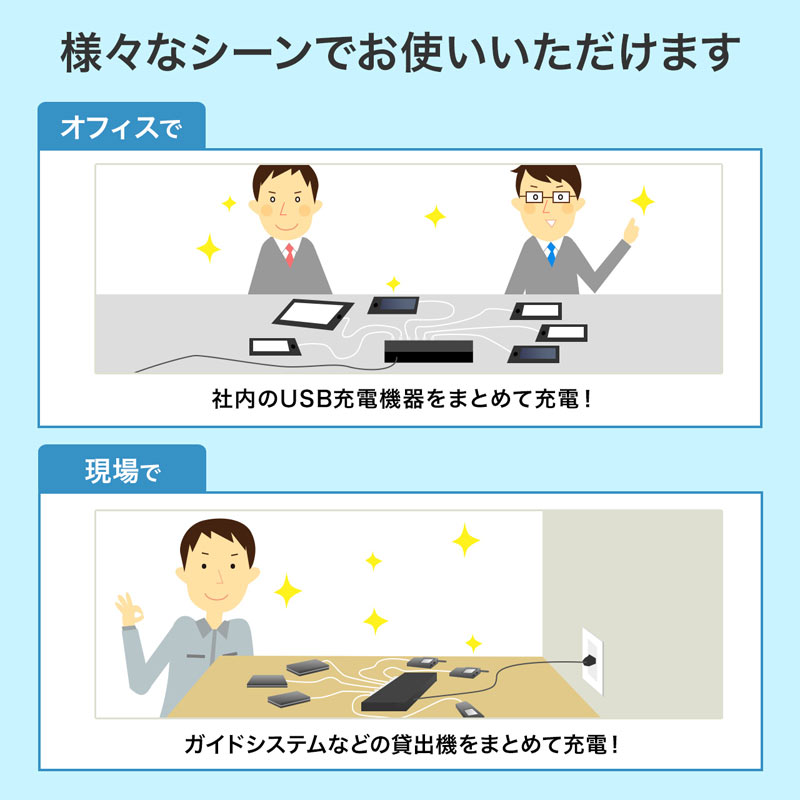 様々なシーンでお使いいただけます

オフィスで

社内のUSB充電機器をまとめて充電！

現場で

ガイドシステムなどの貸出機をまとめて充電！