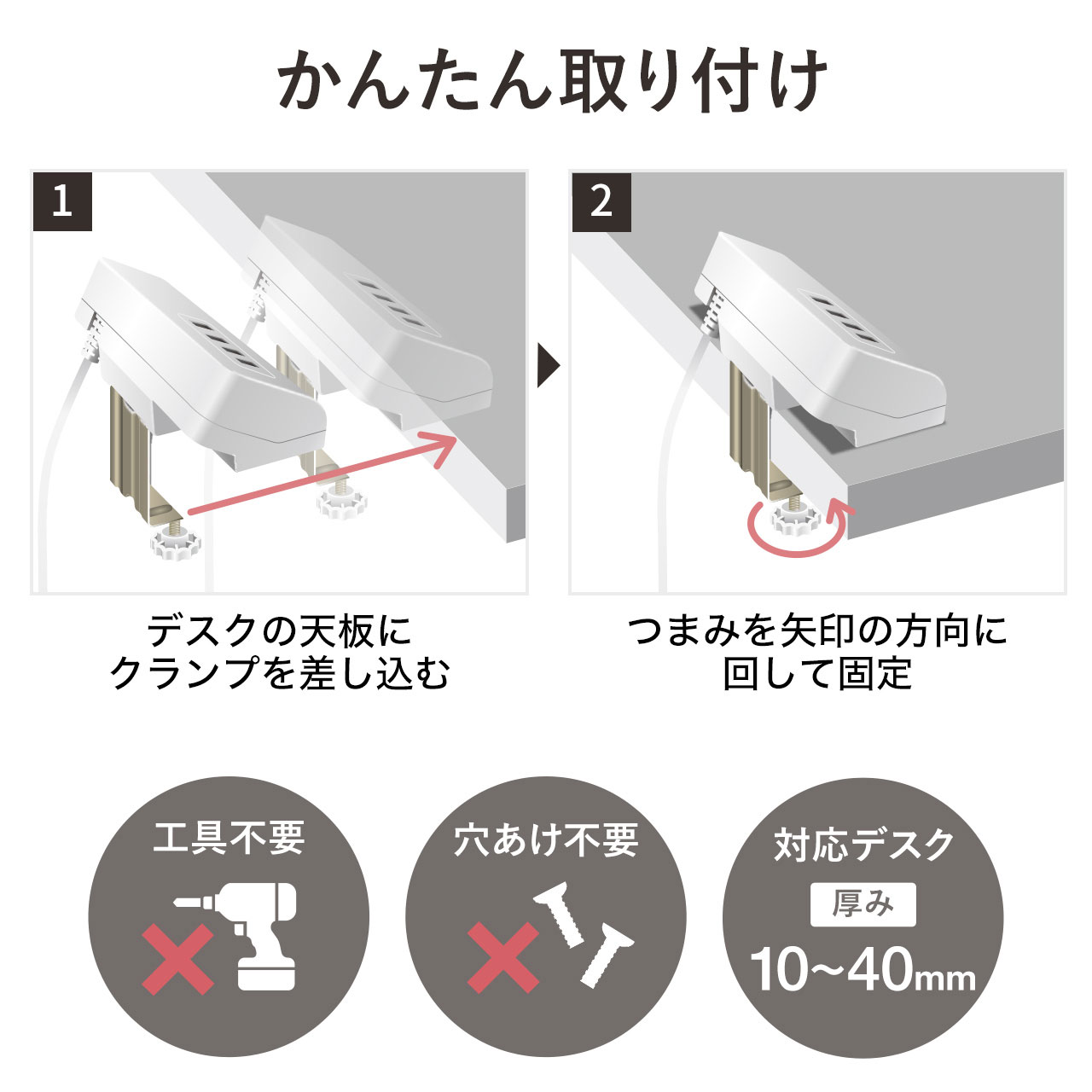 かんたん取り付け

1

デスクの天板に
クランプを差し込む

2

つまみを矢印の方向に
回して固定

工具不要

穴あけ不要

対応デスク
厚み
10~40mm