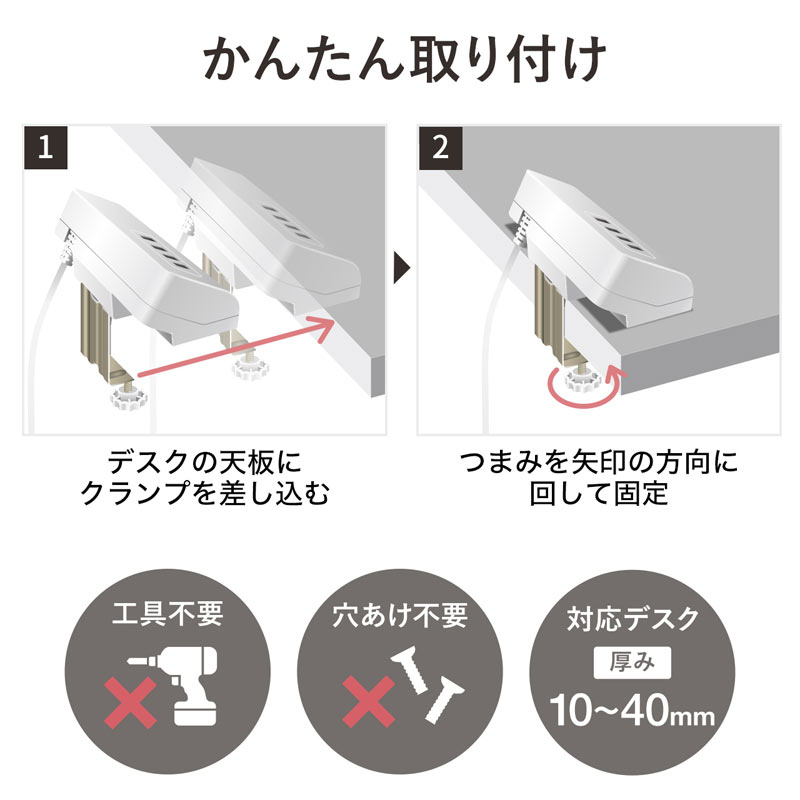 かんたん取り付け

1

デスクの天板に
クランプを差し込む

2

つまみを矢印の方向に
回して固定

工具不要

穴あけ不要

対応デスク
厚み
10~40mm