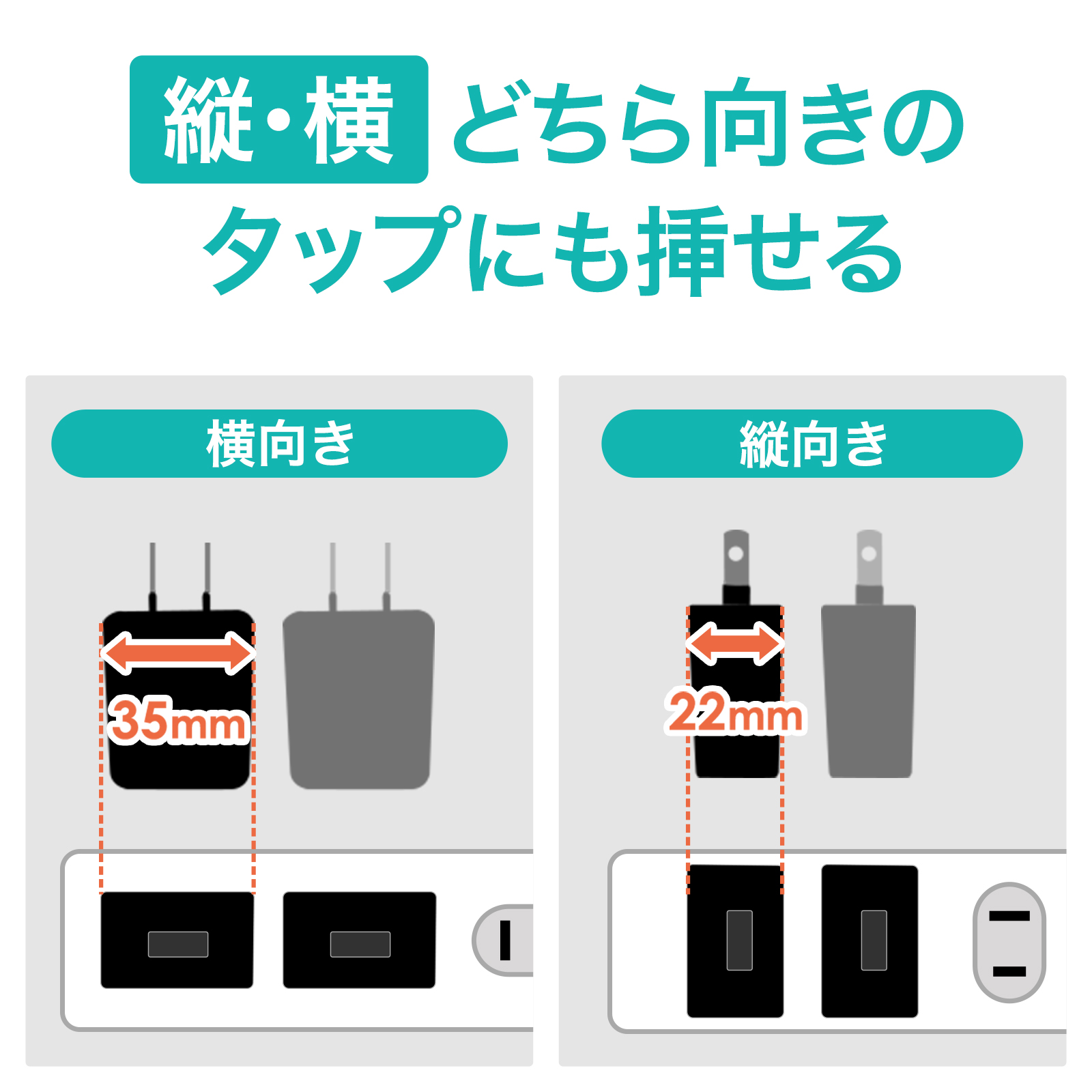 縦・横 どちら向きの
タップにも挿せる

横向き

35mm

縦向き

22mm