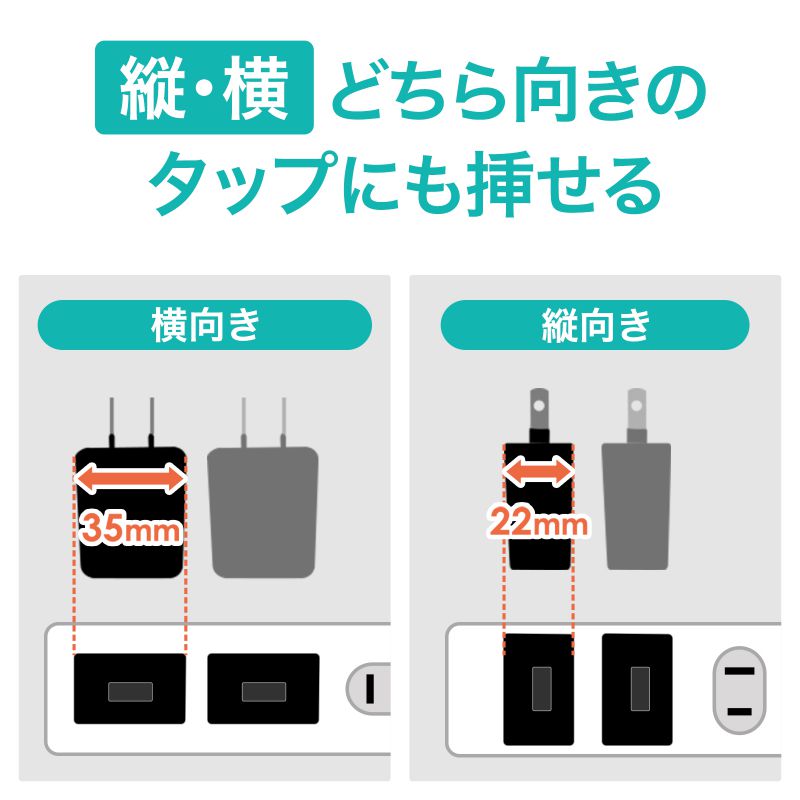 縦・横 どちら向きのタップにも挿せる

横向き

35mm

縦向き

22mm